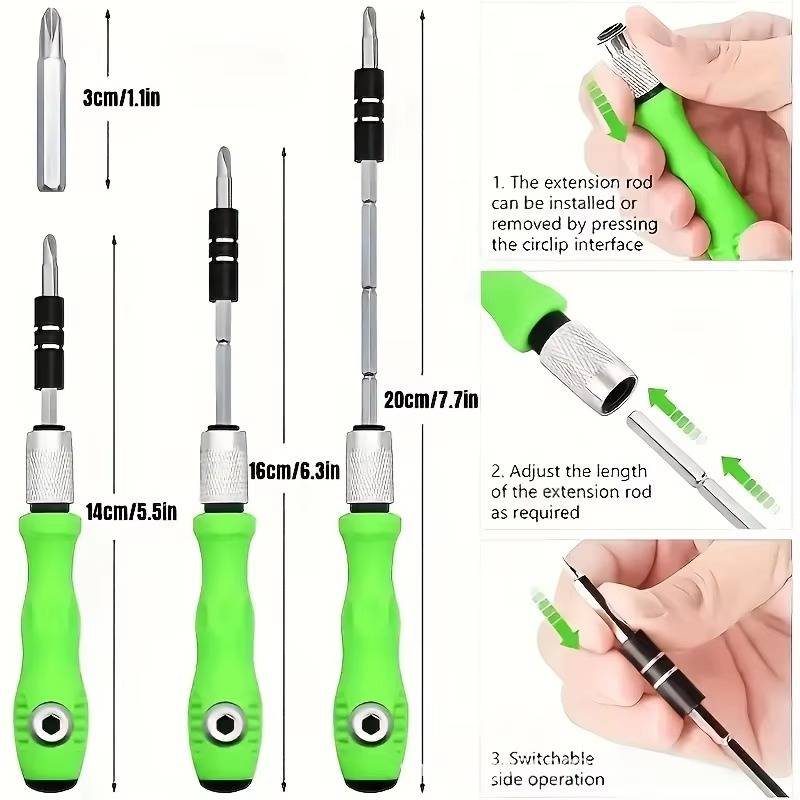 3cm/1.1in

14cm/5.5in

16cm/6.3in

20cm/7.7in

1. The extension rod can be installed or removed by pressing the circlip interface

2. Adjust the length of the extension rod as required

3. Switchable side operation